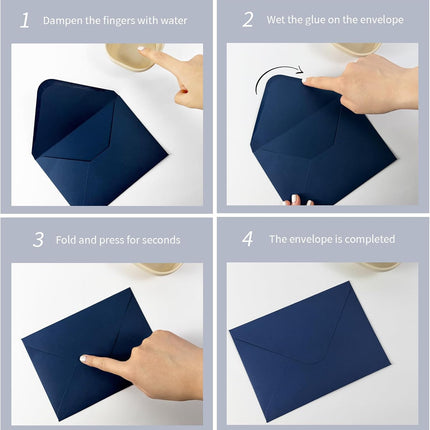 1 Dampen the fingers with water

2 Wet the glue on the envelope

3 Fold and press for seconds

4 The envelope is completed