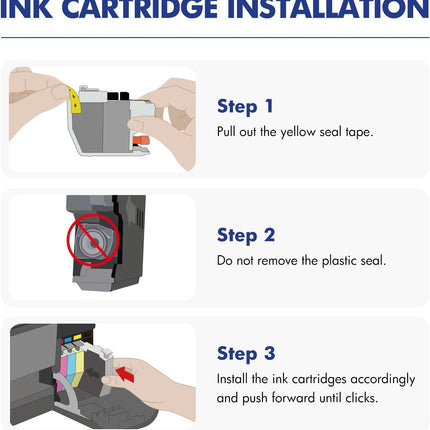 INK CARTRIDGE INSTALLATION

Step 1
Pull out the yellow seal tape.

Step 2
Do not remove the plastic seal.

Step 3
Install the ink cartridges accordingly and push forward until clicks.