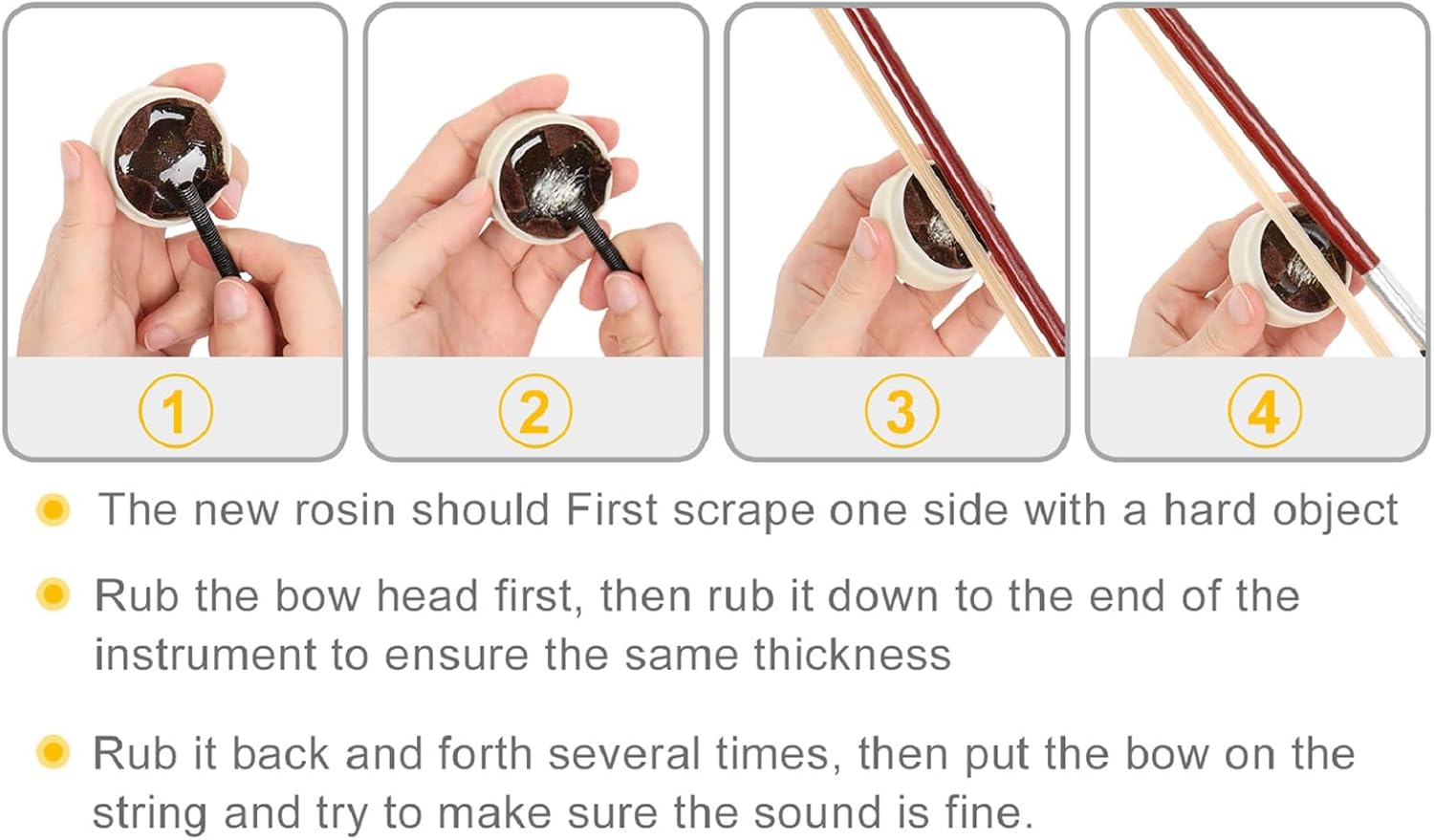 1

2

3

4

The new rosin should First scrape one side with a hard object

Rub the bow head first, then rub it down to the end of the instrument to ensure the same thickness

Rub it back and forth several times, then put the bow on the string and try to make sure the sound is fine.