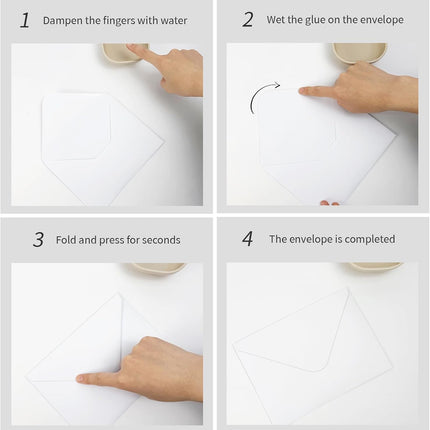 1 Dampen the fingers with water

2 Wet the glue on the envelope

3 Fold and press for seconds

4 The envelope is completed