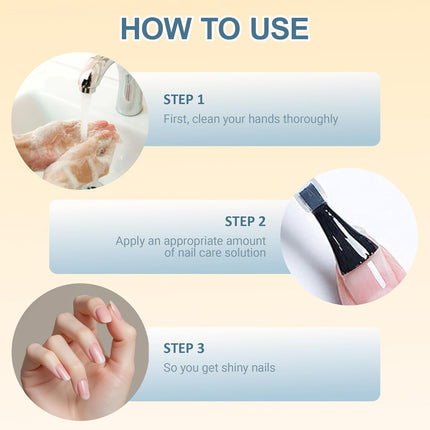 HOW TO USE

STEP 1
First, clean your hands thoroughly

STEP 2
Apply an appropriate amount of nail care solution

STEP 3
So you get shiny nails