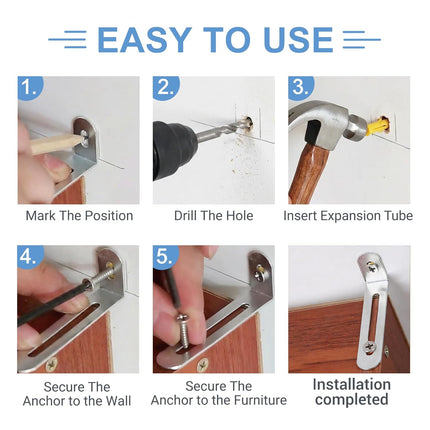 EASY TO USE

1.

Mark The Position

2.

Drill The Hole

3.

Insert Expansion Tube

4.

Secure The Anchor to the Wall

5.

Secure The Anchor to the Furniture

Installation completed