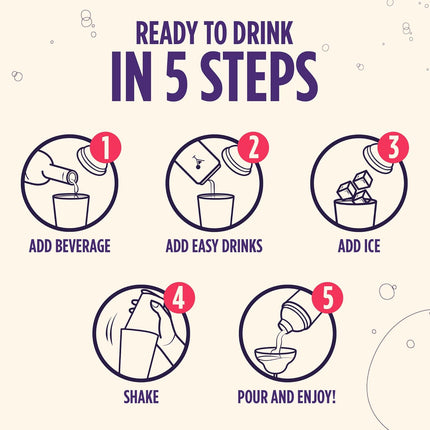 READY TO DRINK
IN 5 STEPS

1
ADD BEVERAGE

2
ADD EASY DRINKS

3
ADD ICE

4
SHAKE

5
POUR AND ENJOY!