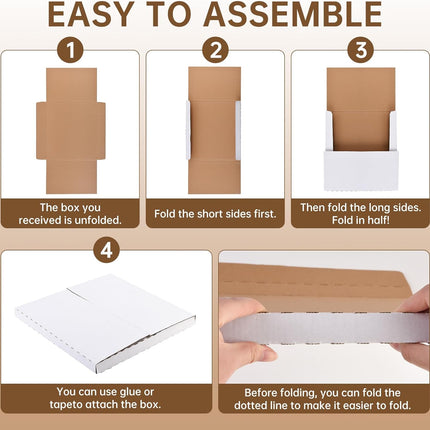 EASY TO ASSEMBLE

1

The box you received is unfolded.

2

Fold the short sides first.

3

Then fold the long sides. Fold in half!

4

You can use glue or tapeto attach the box.

Before folding, you can fold the dotted line to make it easier to fold.