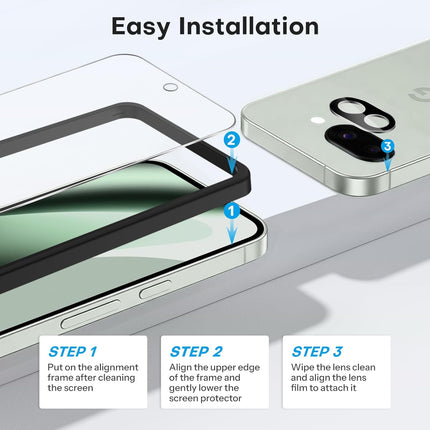 Easy Installation

2

3

1

STEP 1
Put on the alignment frame after cleaning the screen

STEP 2
Align the upper edge of the frame and gently lower the screen protector

STEP 3
Wipe the lens clean and align the lens film to attach it