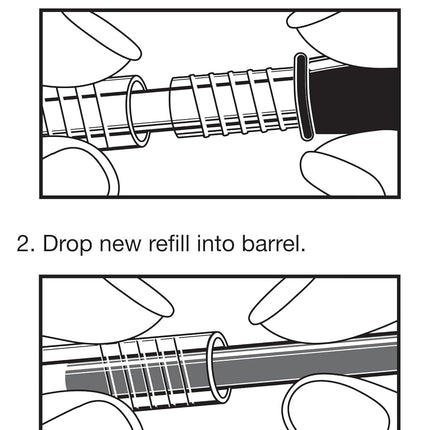 2. Drop new refill into barrel.