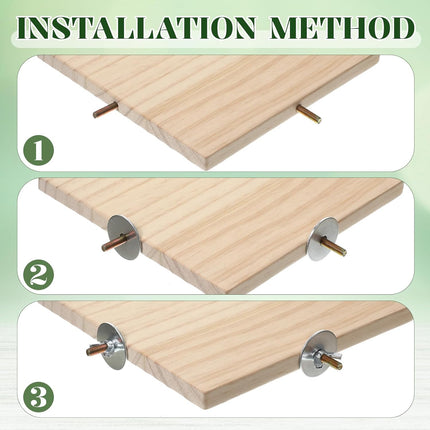 INSTALLATION METHOD

1

2

3