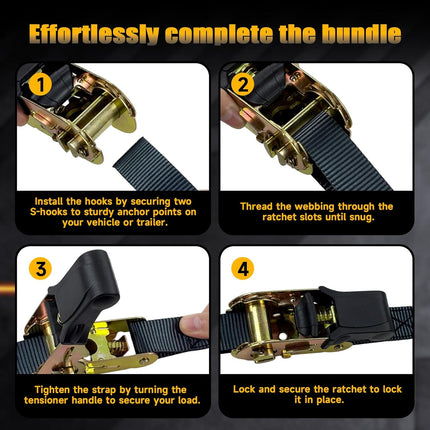 Effortlessly complete the bundle

1

Install the hooks by securing two S-hooks to sturdy anchor points on your vehicle or trailer.

2

Thread the webbing through the ratchet slots until snug.

3

Tighten the strap by turning the tensioner handle to secure your load.

4

Lock and secure the ratchet to lock it in place.