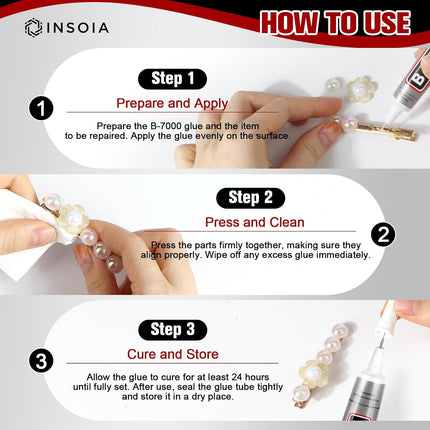 INSOIA

HOW TO USE

Step 1

1

Prepare and Apply

Prepare the B-7000 glue and the item to be repaired. Apply the glue evenly on the surface.

B

Step 2

Press and Clean

2

Press the parts firmly together, making sure they align properly. Wipe off any excess glue immediately.

Step 3

3

Cure and Store

Allow the glue to cure for at least 24 hours until fully set. After use, seal the glue tube tightly and store it in a dry place.