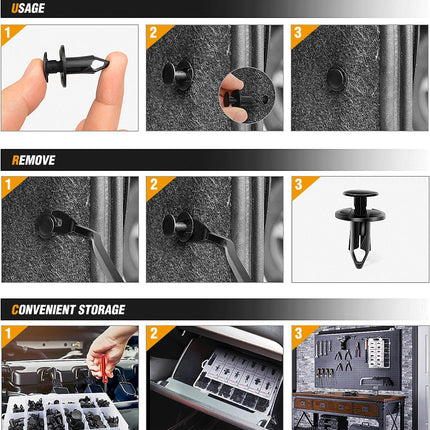 USAGE

1

2

3

REMOVE

1

2

3

CONVENIENT STORAGE

1

2

3